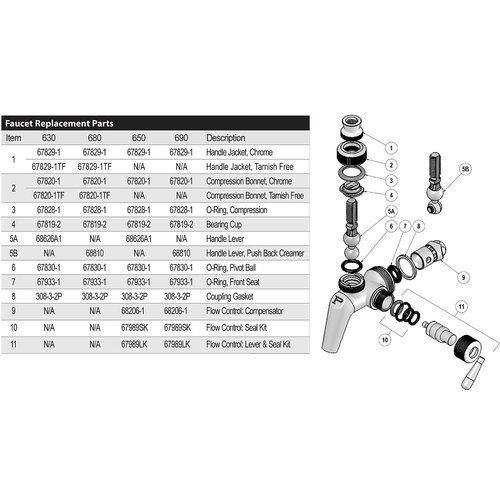 Faucet Replacement Parts

| Item | 630 | 680 | 650 | 690 | Description |
|---|---|---|---|---|---|
| 1 | 67829-1 | 67829-1 | 67829-1 | 67829-1 | Handle Jacket, Chrome |
|  | 67829-1TF | 67829-1TF | N/A | N/A | Handle Jacket, Tarnish Free |
| 2 | 67820-1 | 67820-1 | 67820-1 | 67820-1 | Compression Bonnet, Chrome |
|  | 67820-1TF | 67820-1TF | N/A | N/A | Compression Bonnet, Tarnish Free |
| 3 | 67828-1 | 67828-1 | 67828-1 | 67828-1 | O-Ring, Compression |
| 4 | 67819-2 | 67819-2 | 67819-2 | 67819-2 | Bearing Cup |
| 5A | 68626A1 | N/A | 68626A1 | N/A | Handle Lever |
| 5B | N/A | 68810 | N/A | 68810 | Handle Lever, Push Back Creamer |
| 6 | 67830-1 | 67830-1 | 67830-1 | 67830-1 | O-Ring, Pivot Ball |
| 7 | 67933-1 | 67933-1 | 67933-1 | 67933-1 | O-Ring, Front Seat |
| 8 | 308-3-2P | 308-3-2P | 308-3-2P | 308-3-2P | Coupling Gasket |
| 9 | N/A | N/A | 68206-1 | 68206-1 | Flow Control: Compensator |
| 10 | N/A | N/A | 67989SK | 67989SK | Flow Control: Seal Kit |
| 11 | N/A | N/A | 67989LK | 67989LK | Flow Control: Lever & Seal Kit |

1
2
3
4
5B
5A
6
7
8
9
P
11
10